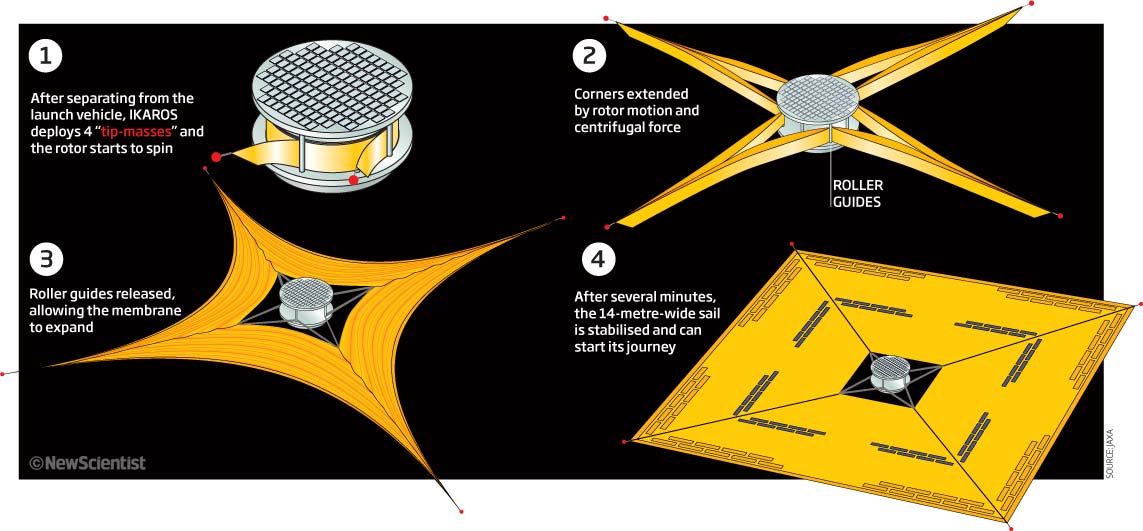 1

After separating from the launch vehicle, IKAROS deploys 4 "tip-masses" and the rotor starts to spin

2

Corners extended by rotor motion and centrifugal force

ROLLER GUIDES

3

Roller guides released, allowing the membrane to expand

4

After several minutes, the 14-metre-wide sail is stabilised and can start its journey

©NewScientist

SOURCE: JAXA